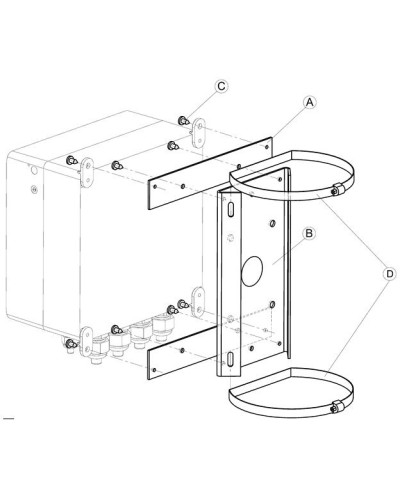 C
A
B
D